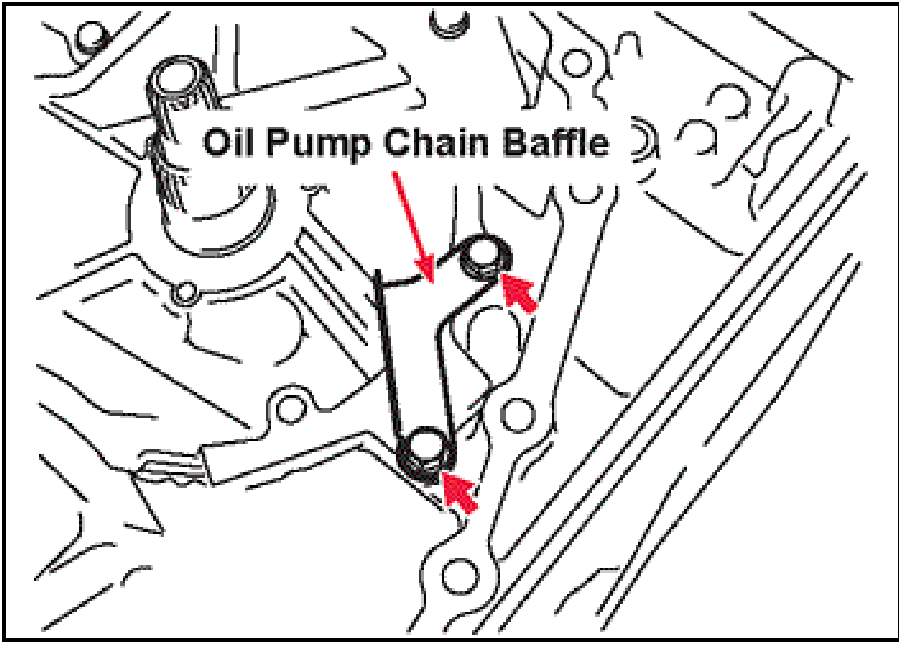 Oil Pump Chain Baffle